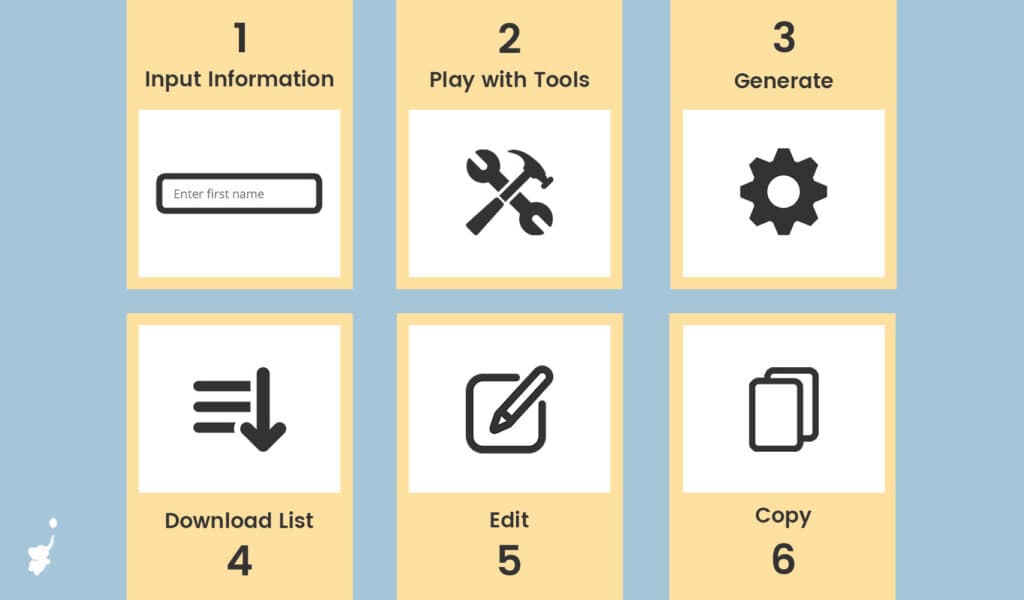 1
Input Information

Enter first name

2
Play with Tools

3
Generate

Download List
4

Edit
5

Copy
6