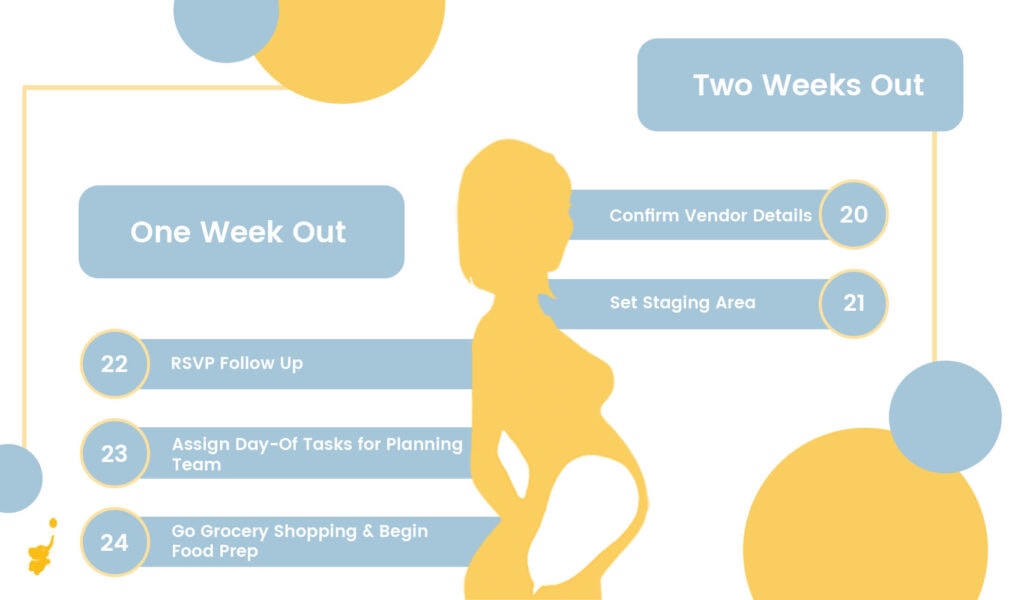 Two Weeks Out

Confirm Vendor Details 20

Set Staging Area 21

One Week Out

22 RSVP Follow Up

23 Assign Day-Of Tasks for Planning Team

24 Go Grocery Shopping & Begin Food Prep